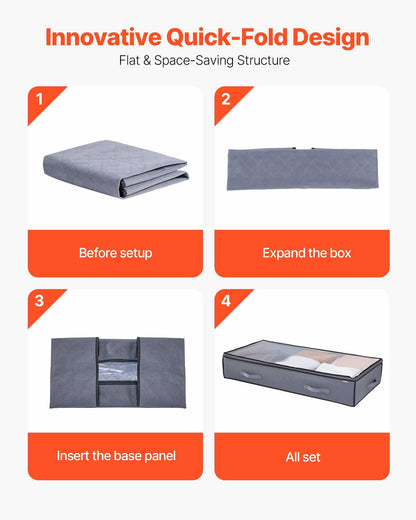 Innovative Quick-Fold Design

Flat & Space-Saving Structure

1

Before setup

2

Expand the box

3

Insert the base panel

4

All set